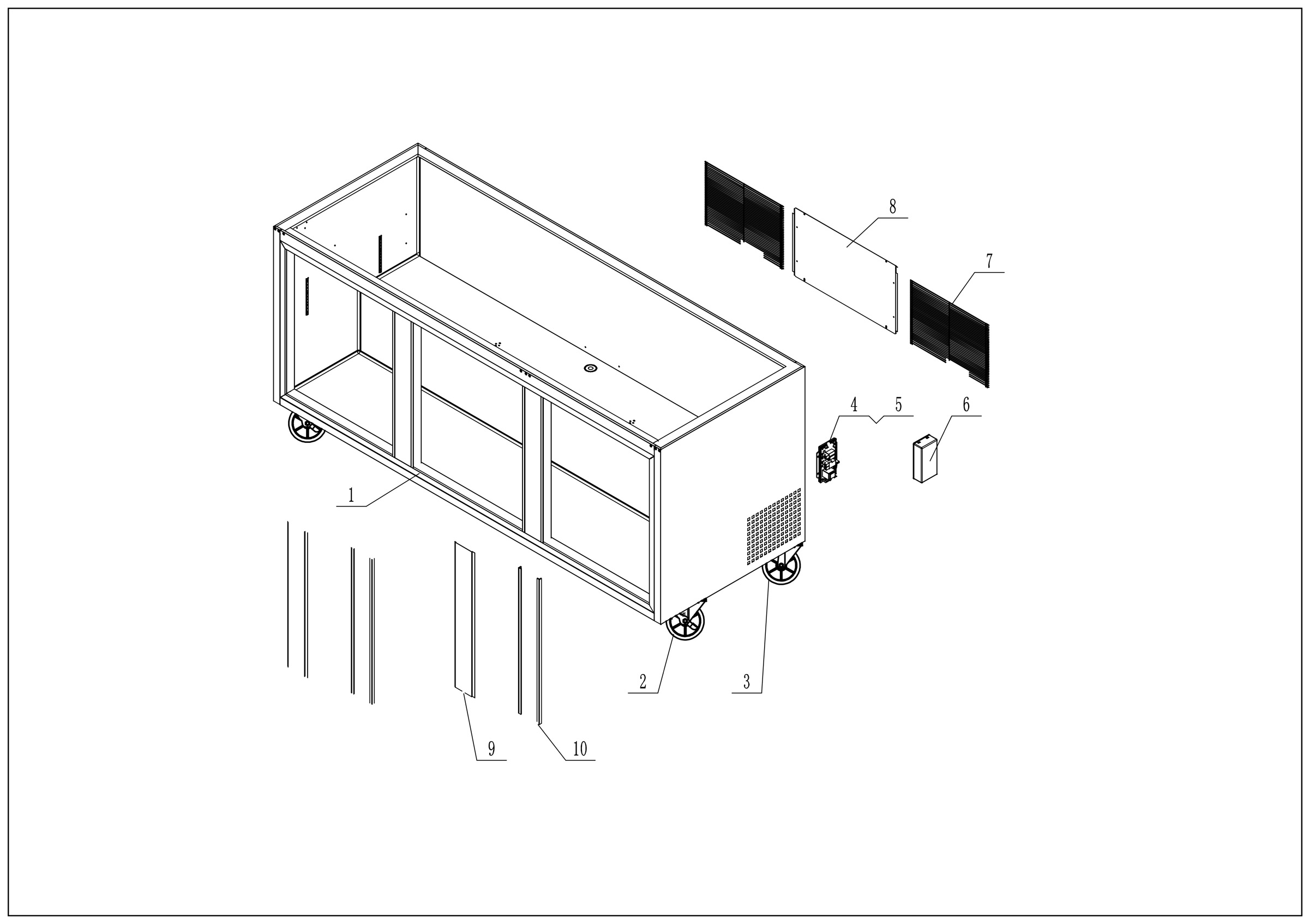 8
7
4
5
6
1
2
3
9
10